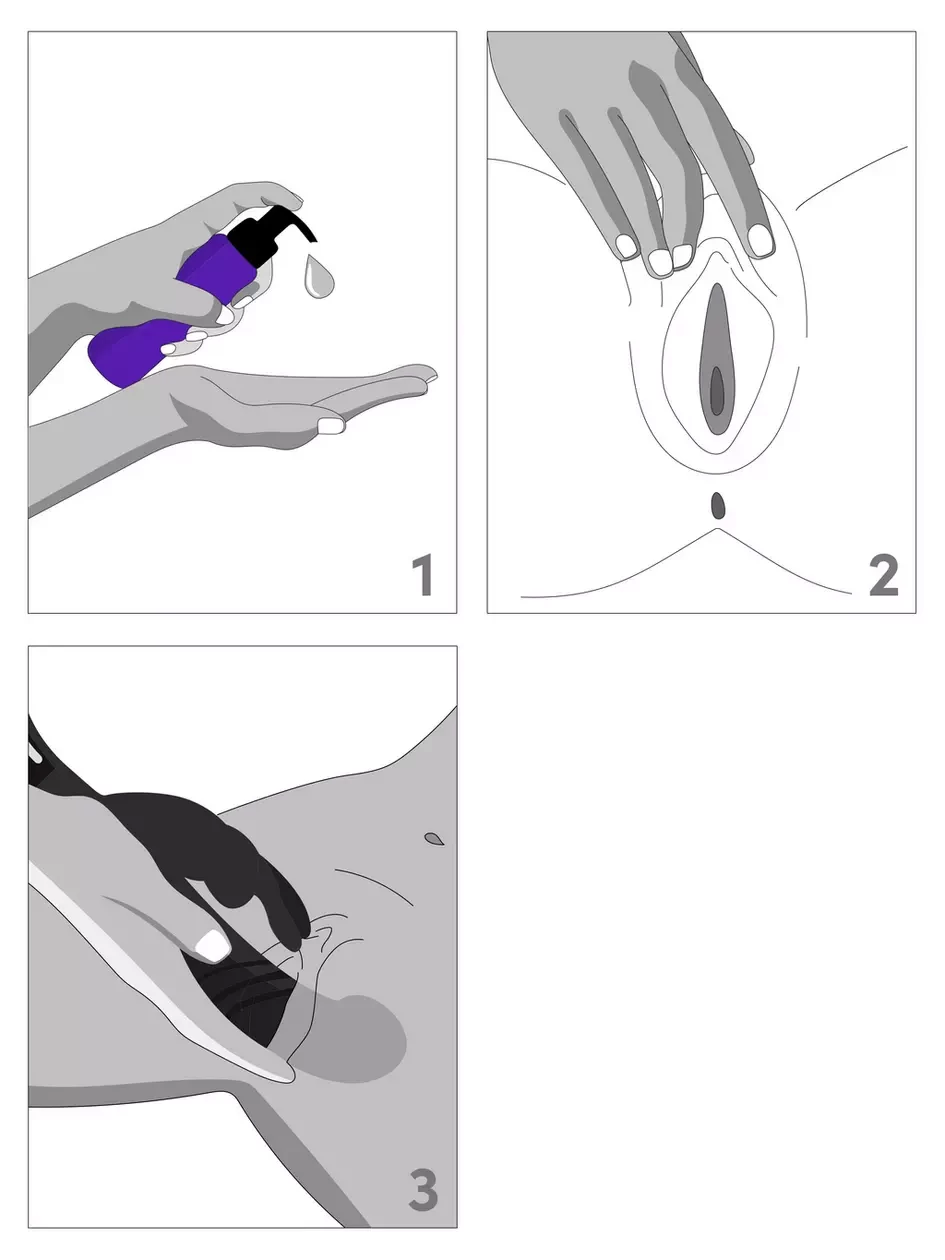 1

2

3