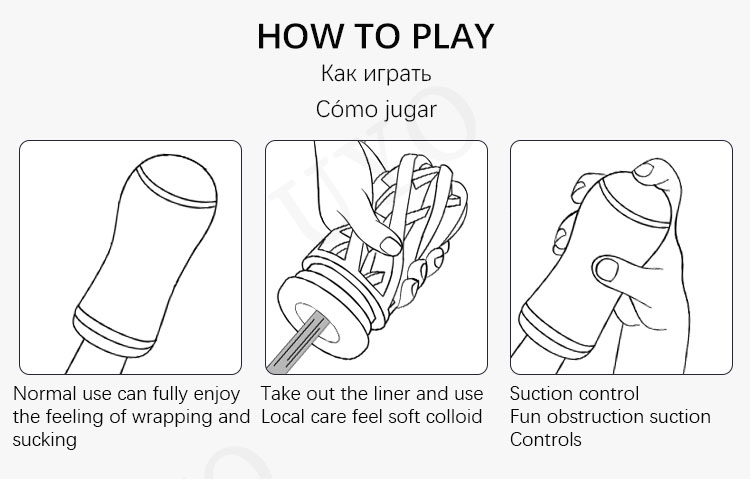 HOW TO PLAY

Как играть

Cómo jugar

Normal use can fully enjoy the feeling of wrapping and sucking

Take out the liner and use Local care feel soft colloid

Suction control
Fun obstruction suction
Controls