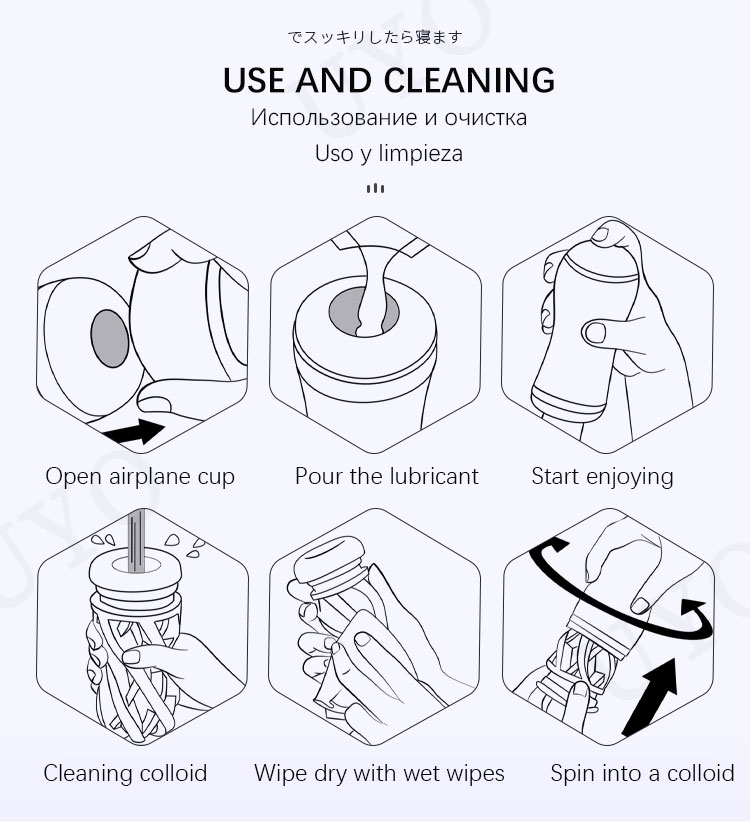 でスッキリしたら寝ます

USE AND CLEANING

Использование и очистка

Uso y limpieza

Open airplane cup

Pour the lubricant

Start enjoying

Cleaning colloid

Wipe dry with wet wipes

Spin into a colloid